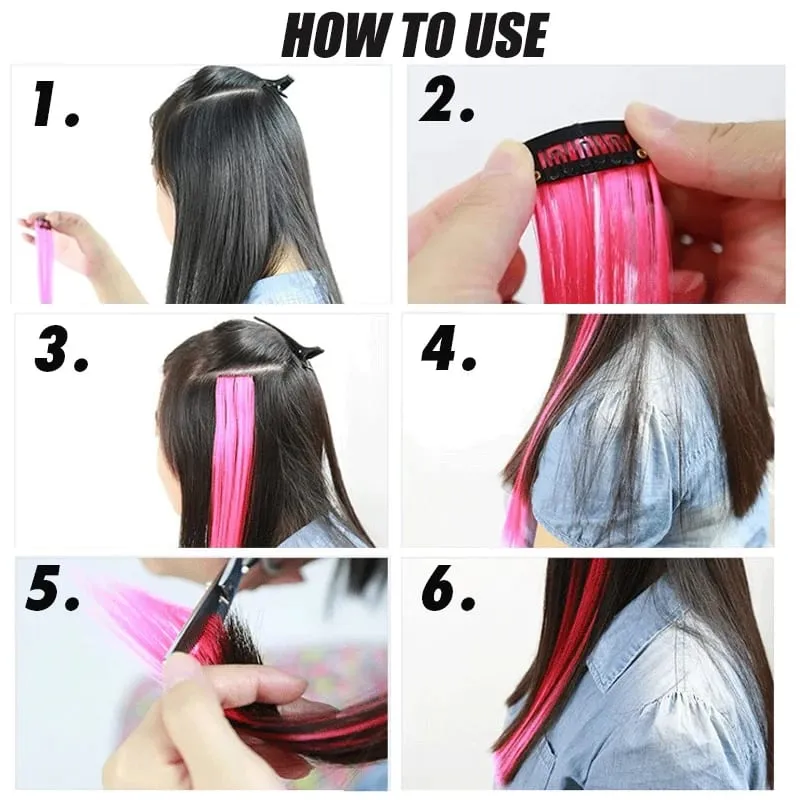 HOW TO USE

1.

2.

3.

4.

5.

6.