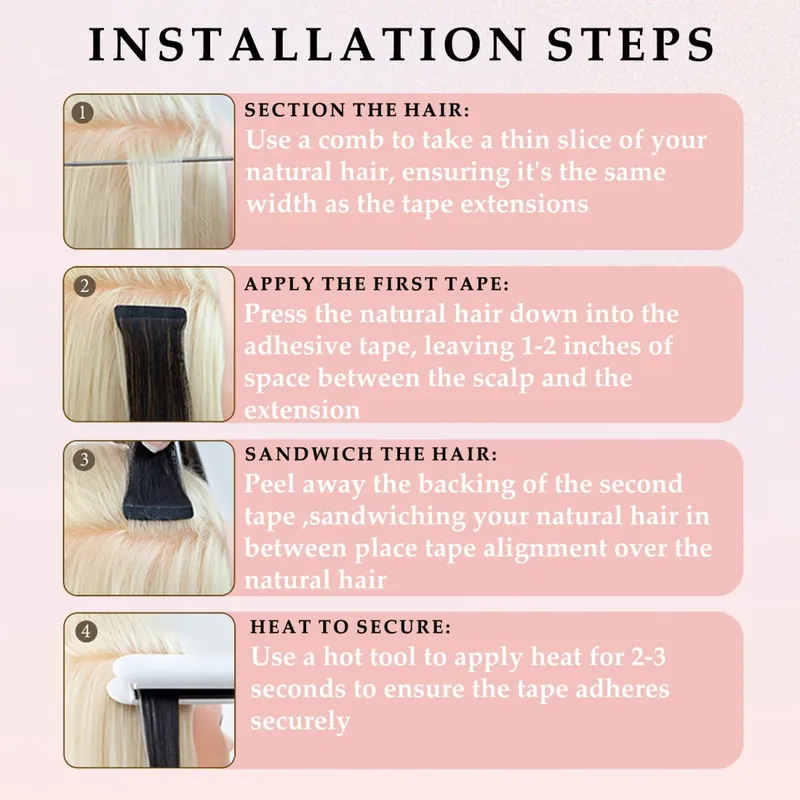 INSTALLATION STEPS

1

SECTION THE HAIR:
Use a comb to take a thin slice of your natural hair, ensuring it's the same width as the tape extensions

2

APPLY THE FIRST TAPE:
Press the natural hair down into the adhesive tape, leaving 1-2 inches of space between the scalp and the extension

3

SANDWICH THE HAIR:
Peel away the backing of the second tape ,sandwiching your natural hair in between place tape alignment over the natural hair

4

HEAT TO SECURE:
Use a hot tool to apply heat for 2-3 seconds to ensure the tape adheres securely